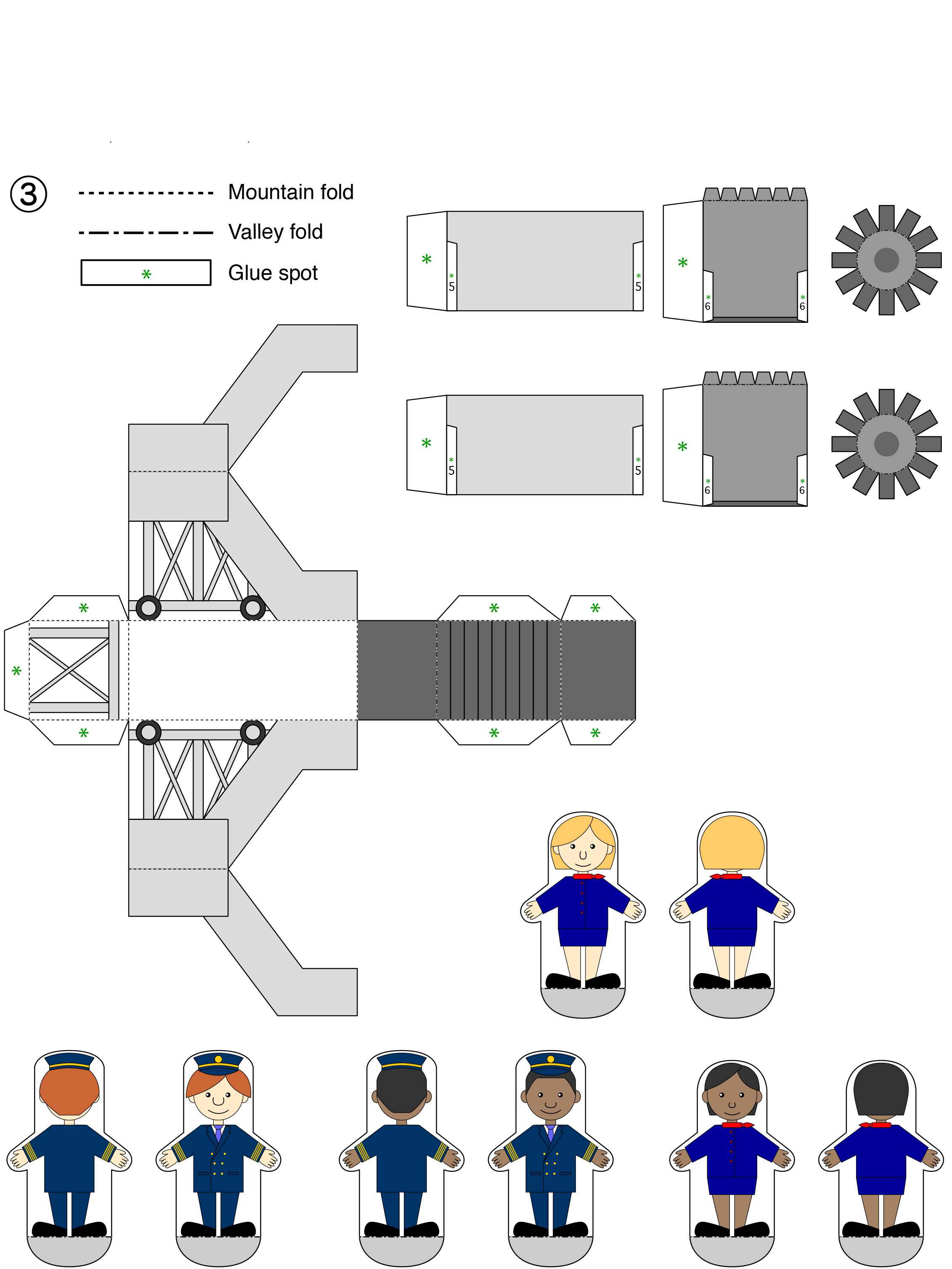 ③ Mountain fold
Valley fold
* Glue spot

*
* 5
* 5

*
* 6
* 6

*
* 5
* 5

*
* 6
* 6

*
*
*
*
*
*
*