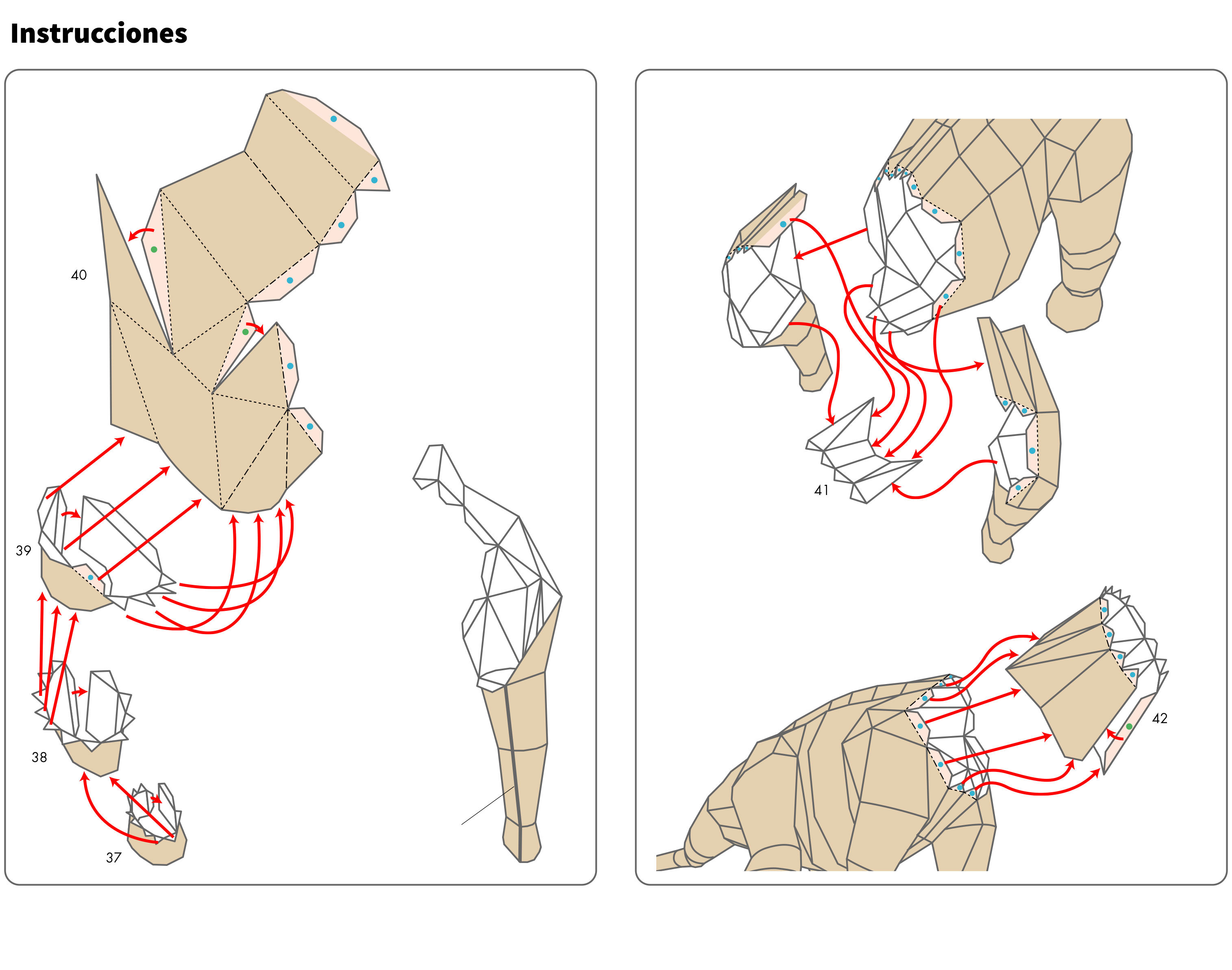 Instrucciones

40

39

38

37

41

42