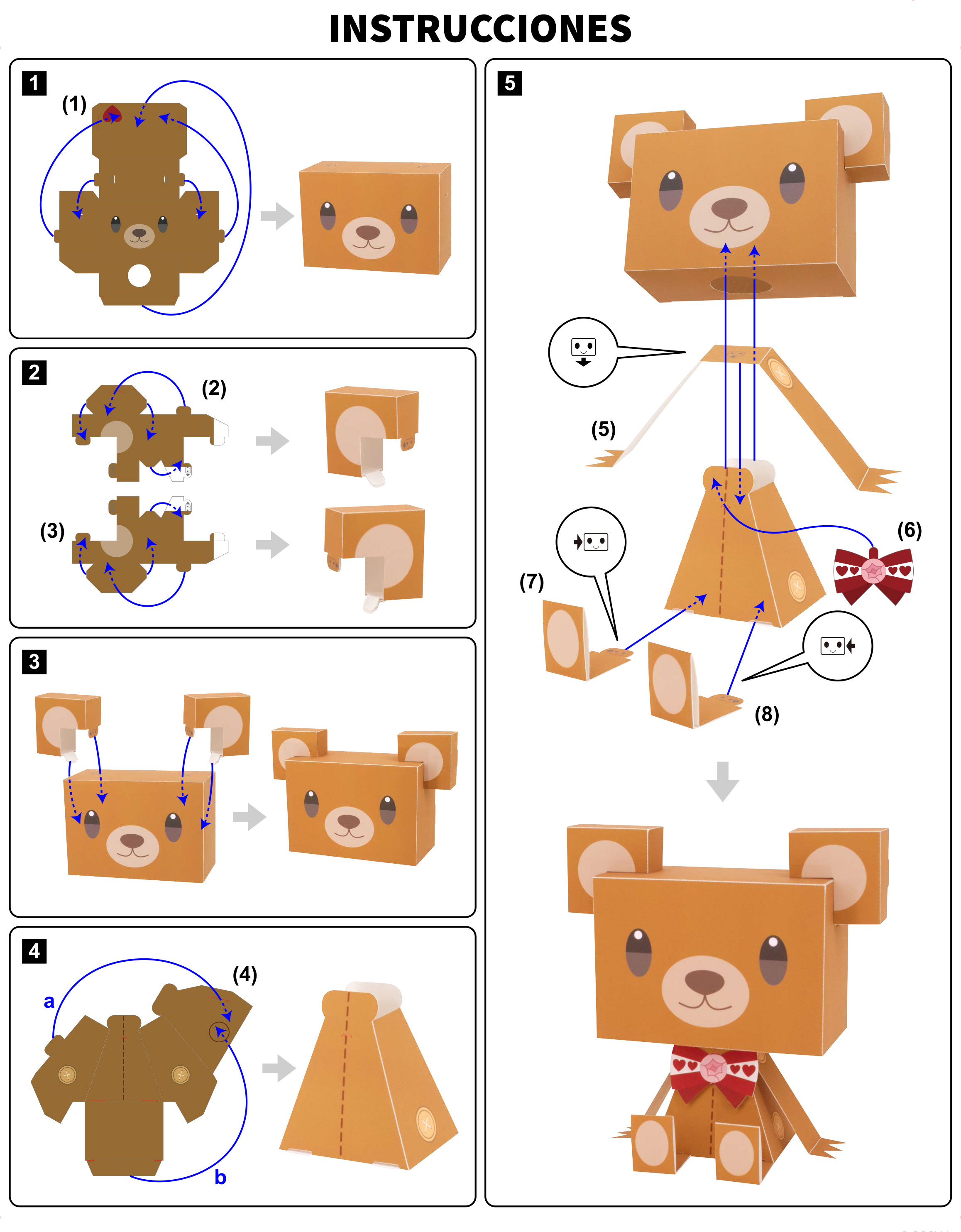 INSTRUCCIONES

1

(1)

2

(2)

(3)

3

4

(4)

a

b

5

(5)

(6)

(7)

(8)