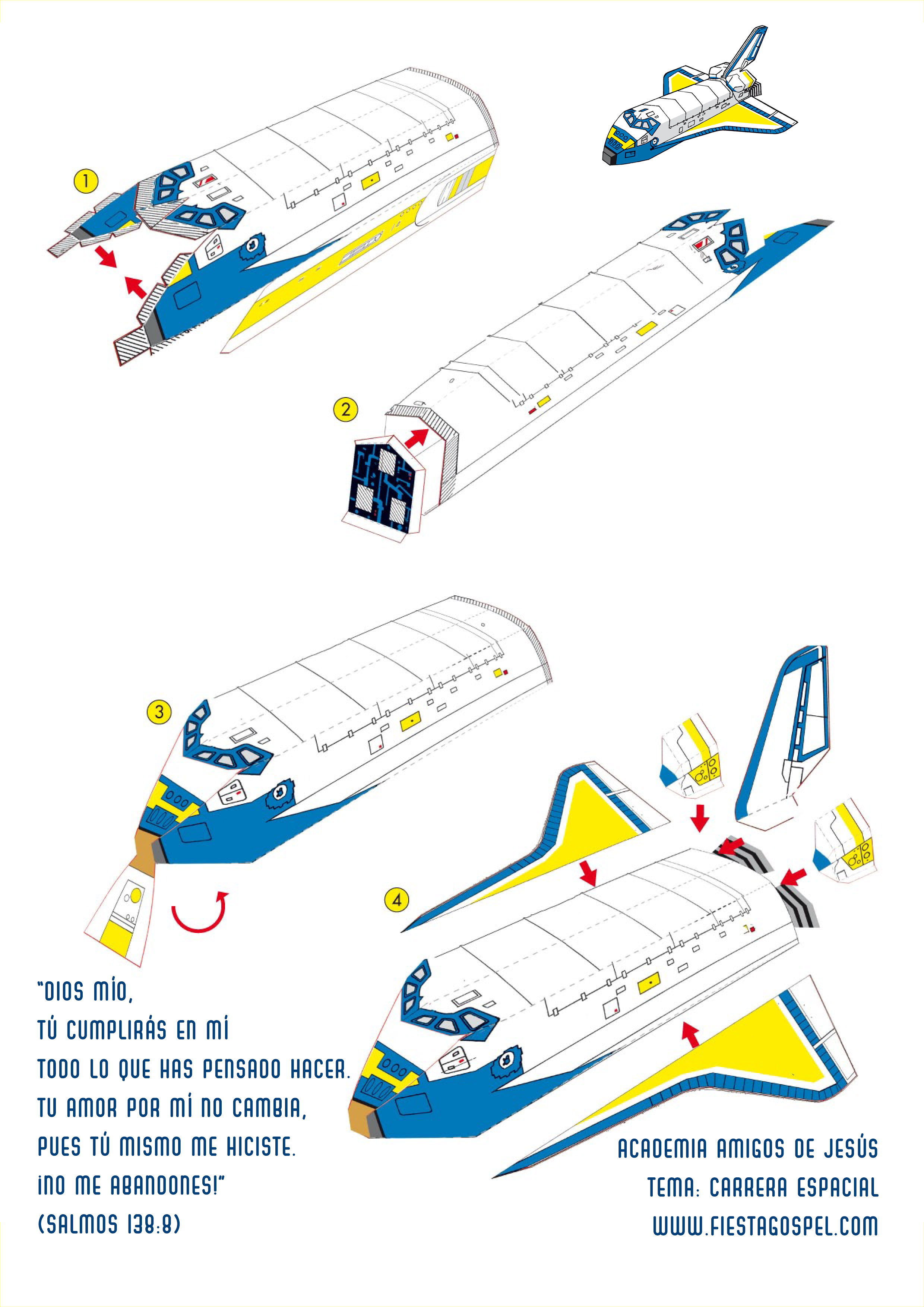 1

2

3

4

"DIOS MÍO,
TÚ CUMPLIRÁS EN MÍ
TODO LO QUE HAS PENSADO HACER.
TU AMOR POR MÍ NO CAMBIA,
PUES TÚ MISMO ME HICISTE.
¡NO ME ABANDONES!"
(SALMOS 138:8)

ACADEMIA AMIGOS DE JESÚS
TEMA: CARRERA ESPACIAL
WWW.FIESTAGOSPEL.COM