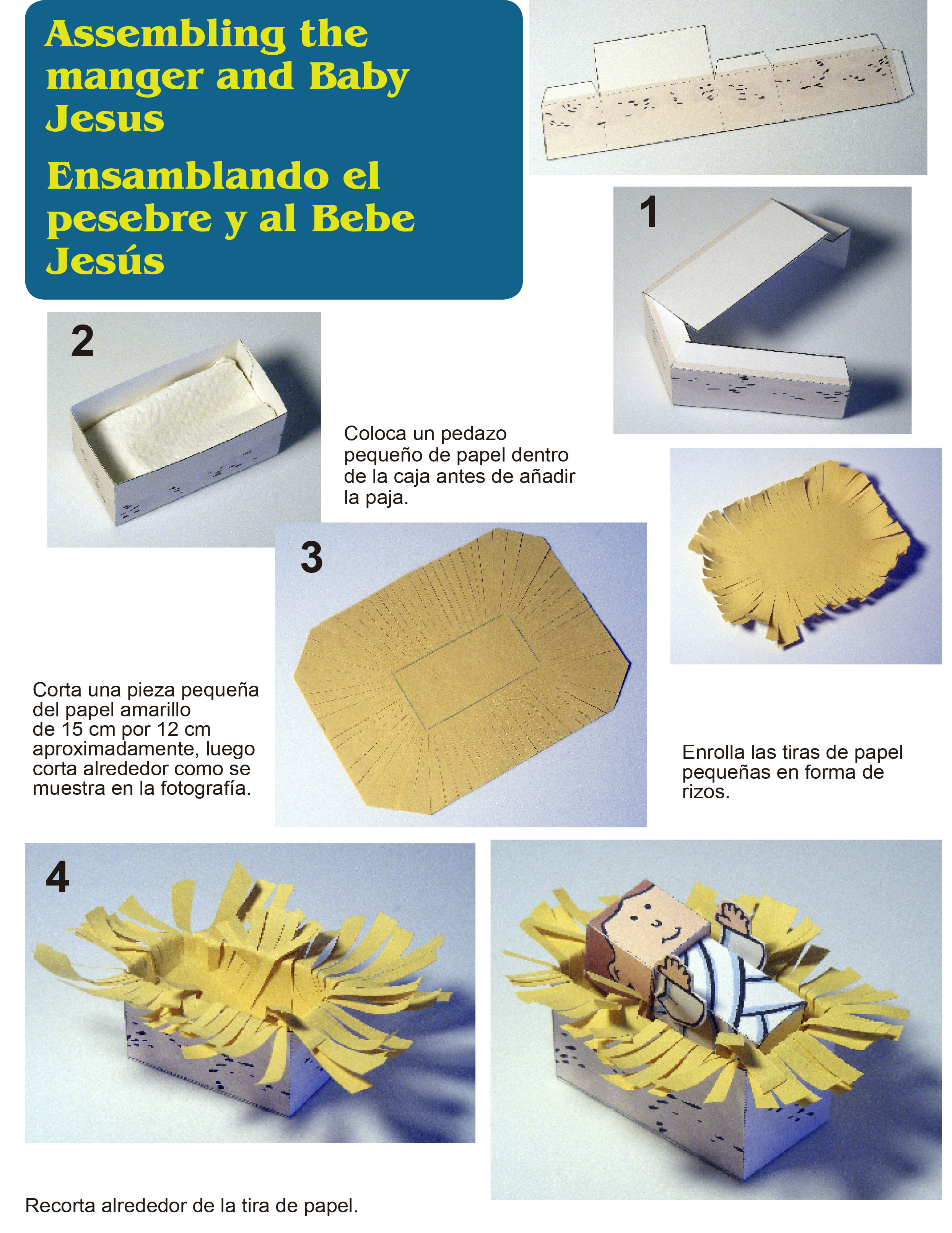 Assembling the manger and Baby Jesus

Ensamblando el pesebre y al Bebe Jesús

1

2

Coloca un pedazo pequeño de papel dentro de la caja antes de añadir la paja.

3

Corta una pieza pequeña del papel amarillo de 15 cm por 12 cm aproximadamente, luego corta alrededor como se muestra en la fotografía.

Enrolla las tiras de papel pequeñas en forma de rizos.

4

Recorta alrededor de la tira de papel.