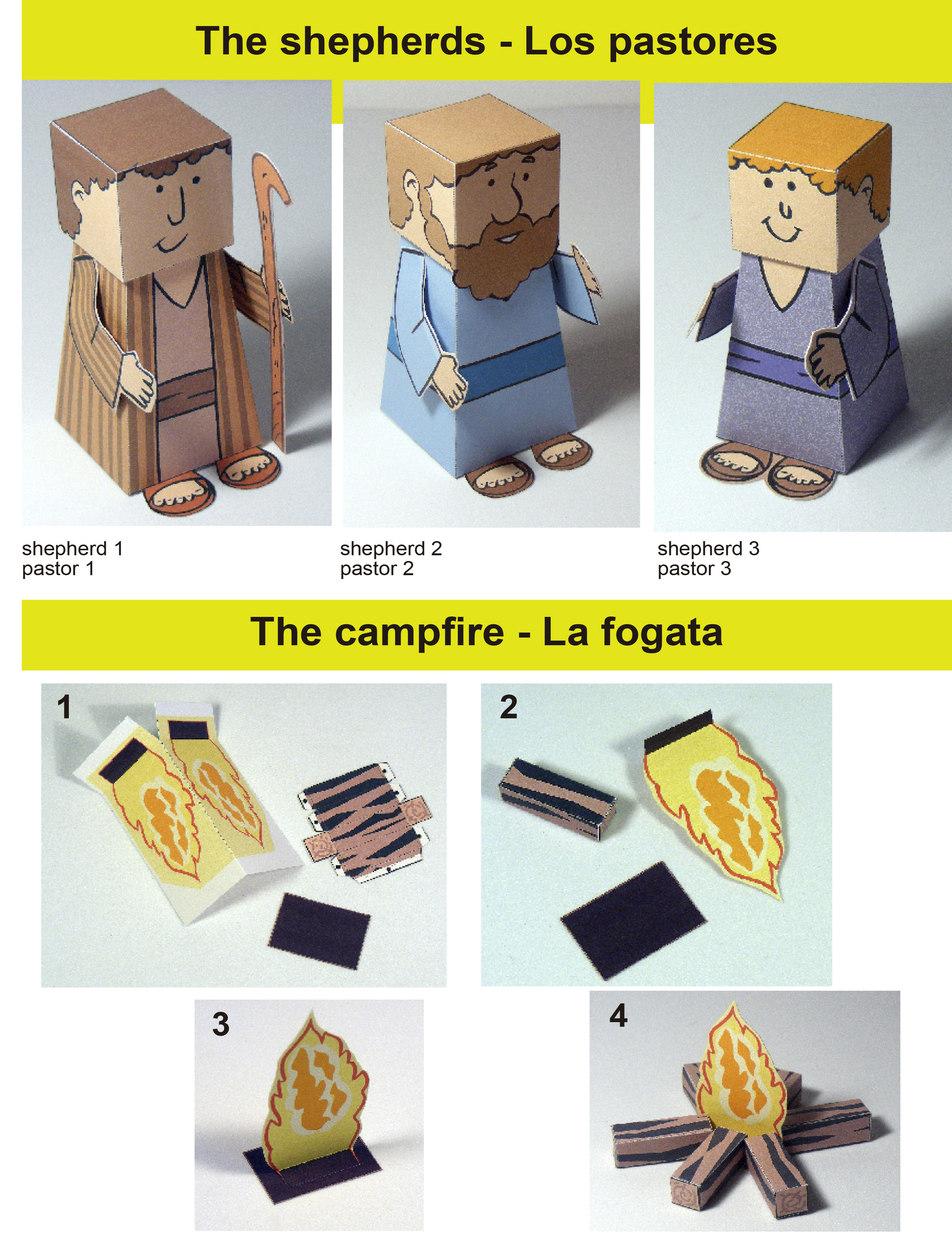 The shepherds - Los pastores

shepherd 1
pastor 1

shepherd 2
pastor 2

shepherd 3
pastor 3

The campfire - La fogata

1

2

3

4