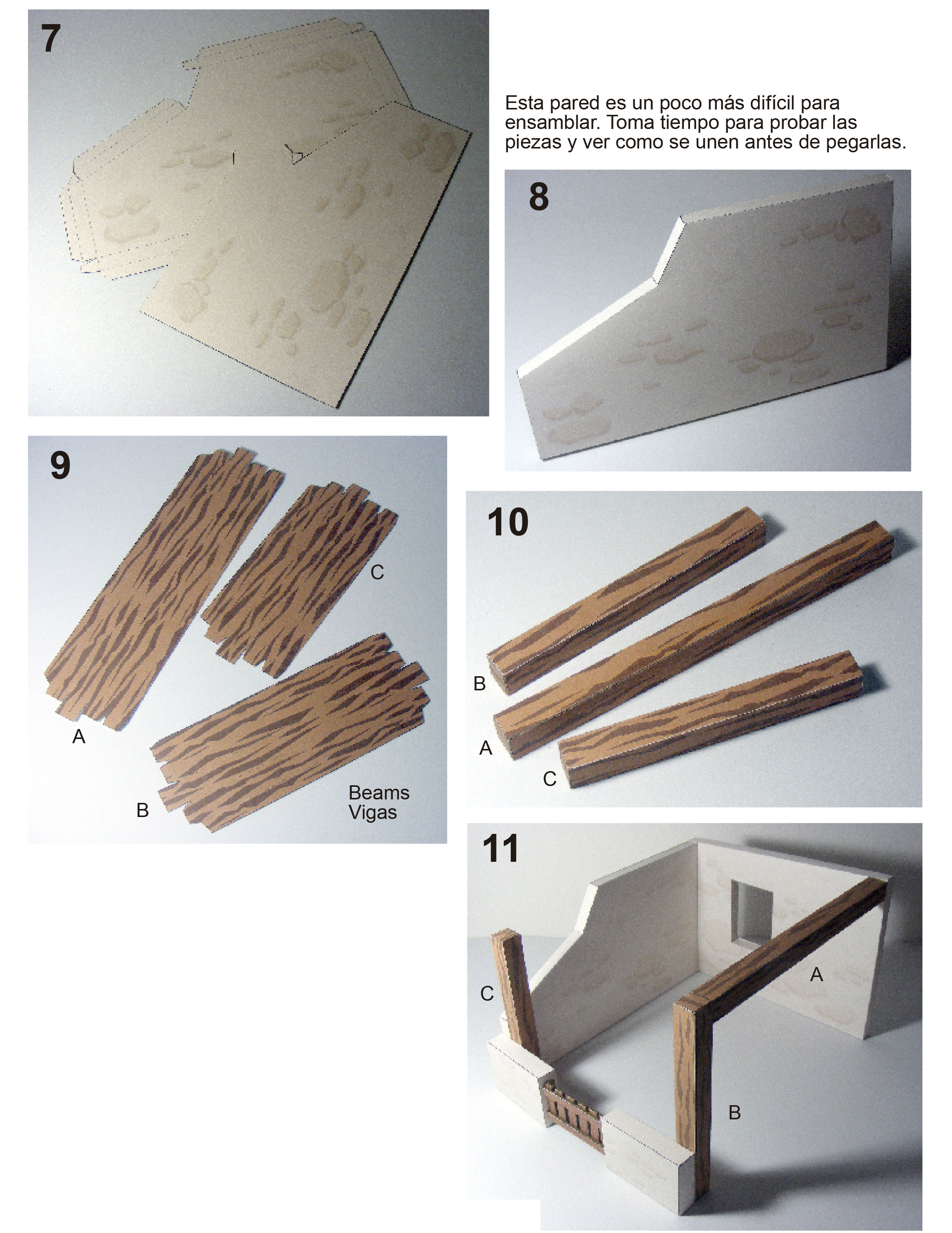 7

Esta pared es un poco más difícil para ensamblar. Toma tiempo para probar las piezas y ver como se unen antes de pegarlas.

8

9

C

A

B

Beams
Vigas

10

B

A

C

11

C

A

B