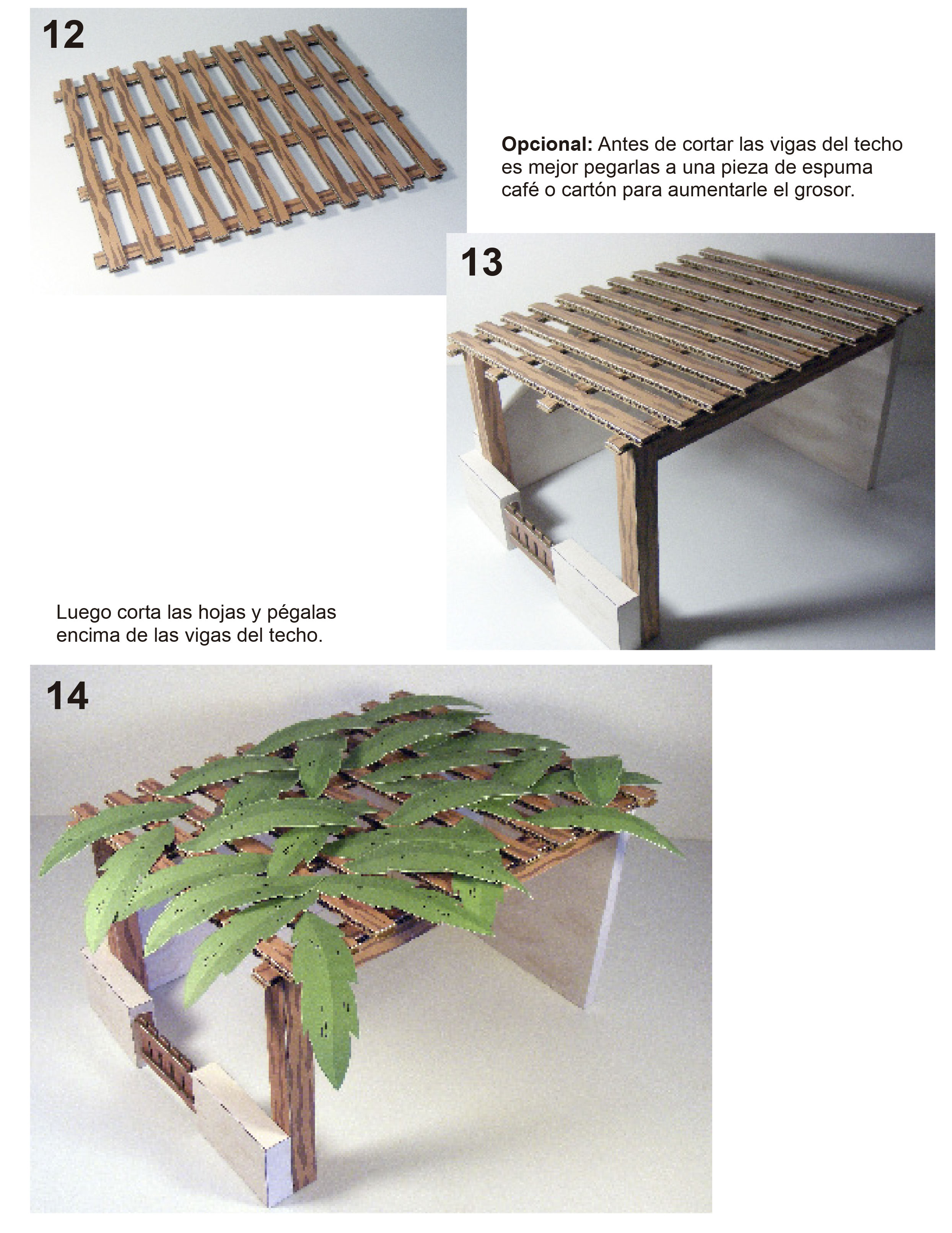 12

Opcional: Antes de cortar las vigas del techo es mejor pegarlas a una pieza de espuma café o cartón para aumentarle el grosor.

13

Luego corta las hojas y pégalas encima de las vigas del techo.

14