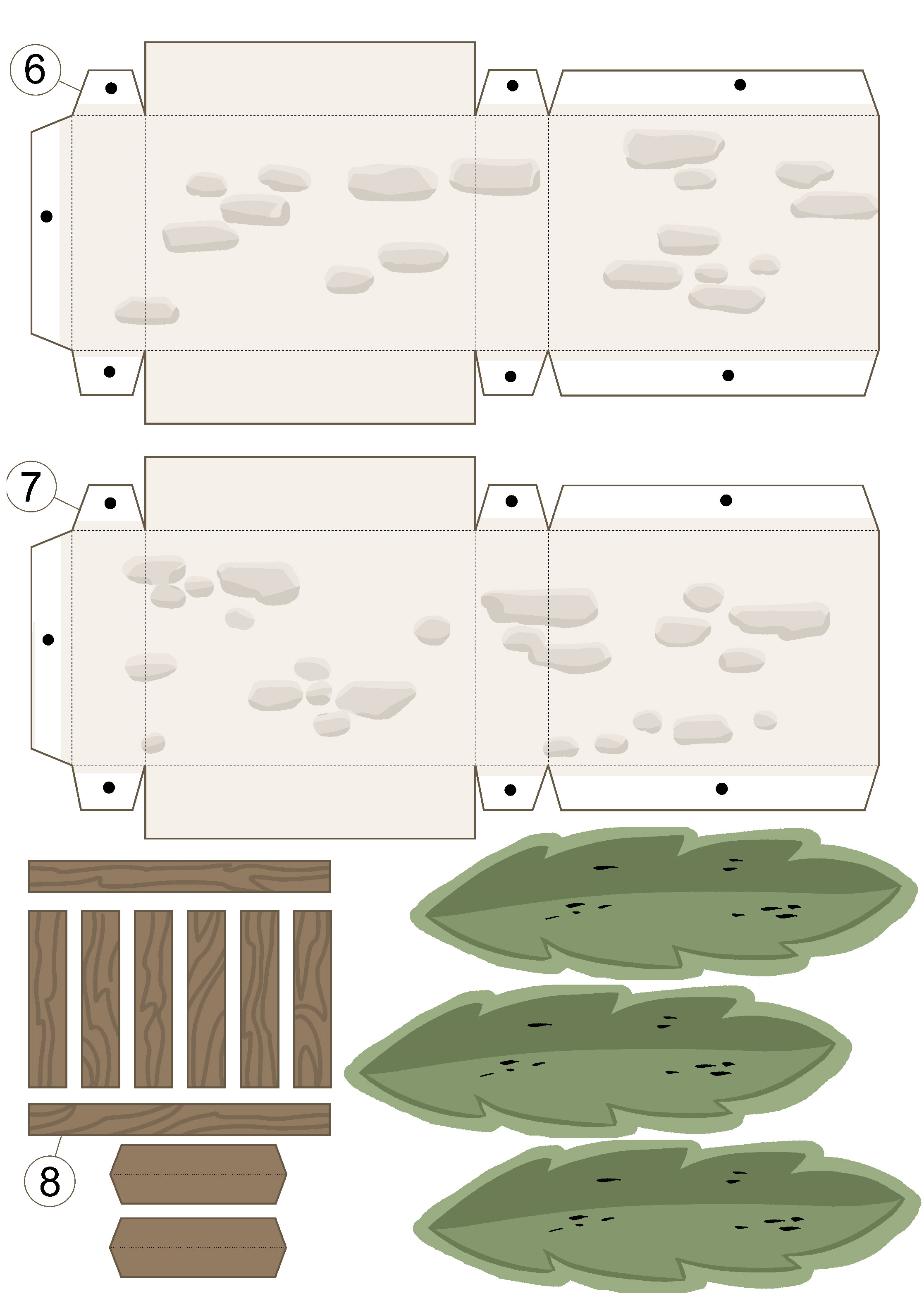 6

7

8